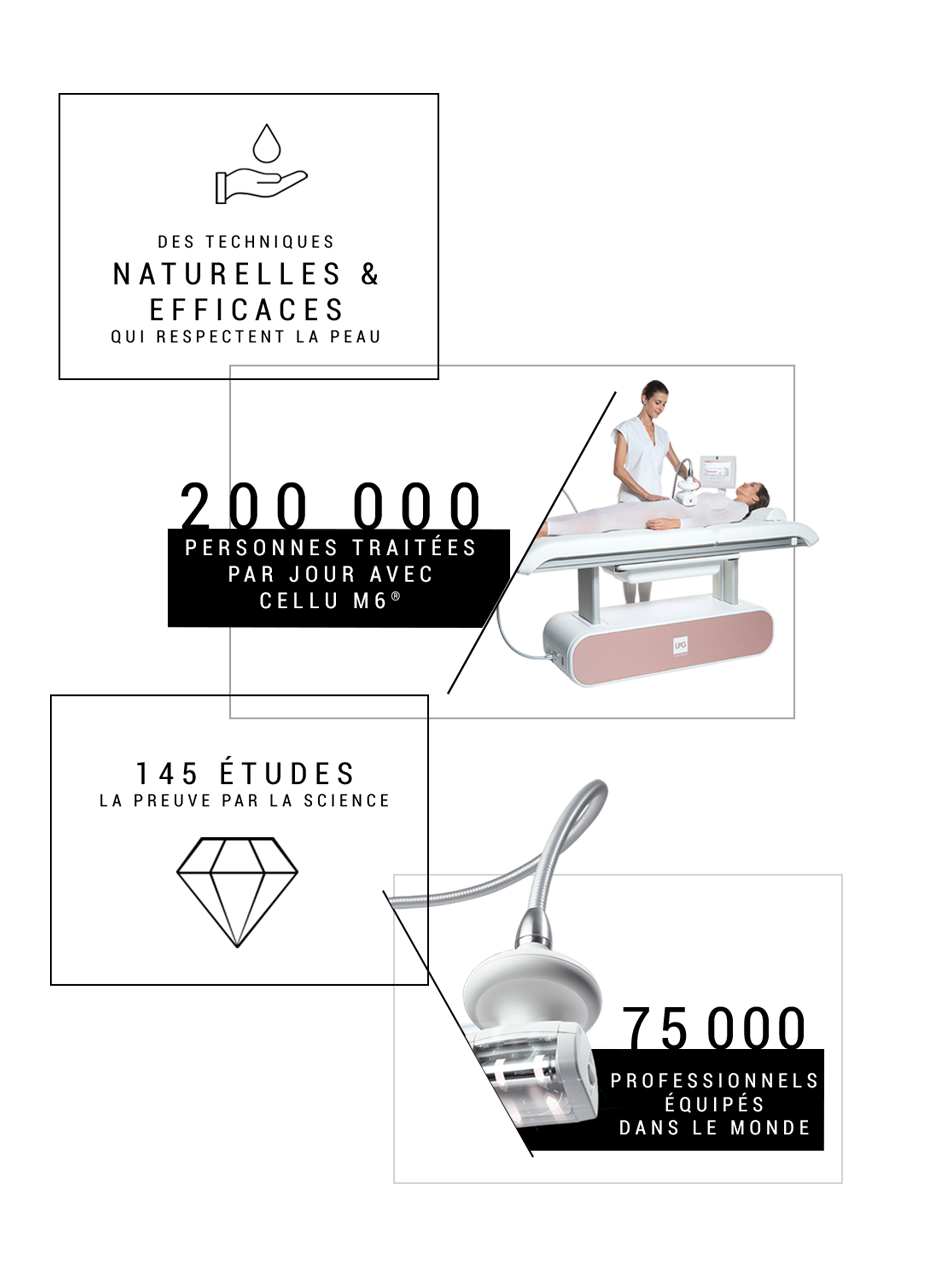 DES TECHNIQUES
NATURELLES &
EFFICACES
QUI RESPECTENT LA PEAU

200 000
PERSONNES TRAITÉES PAR JOUR AVEC CELLU M6®

LPG

145 ÉTUDES
LA PREUVE PAR LA SCIENCE

75 000
PROFESSIONNELS ÉQUIPÉS DANS LE MONDE